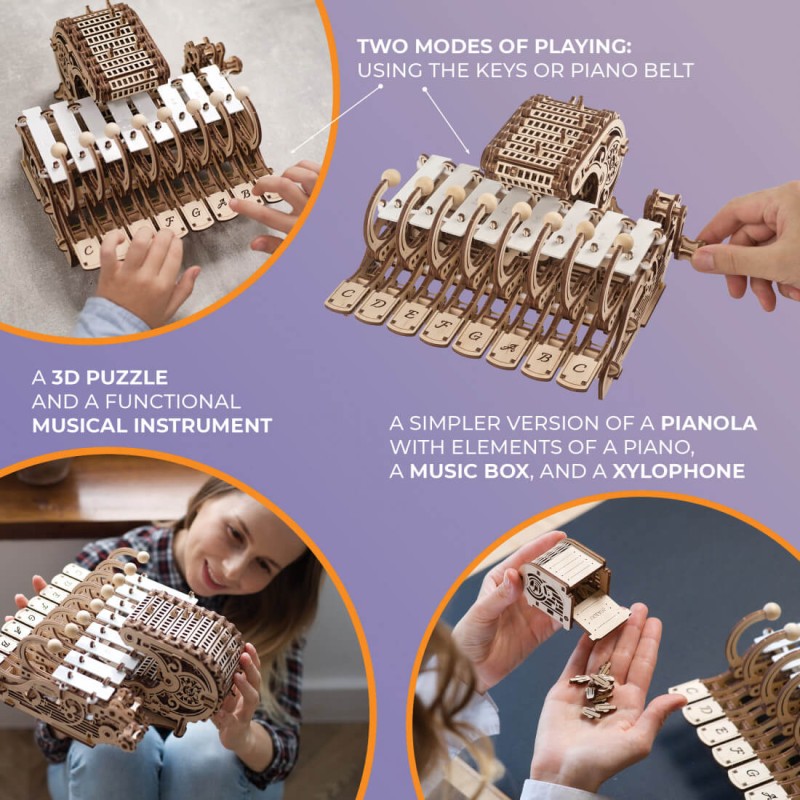 TWO MODES OF PLAYING:
USING THE KEYS OR PIANO BELT

C F G A B

C D E F G A B C

A 3D PUZZLE
AND A FUNCTIONAL
MUSICAL INSTRUMENT

A SIMPLER VERSION OF A PIANOLA
WITH ELEMENTS OF A PIANO,
A MUSIC BOX, AND A XYLOPHONE

C D E F G